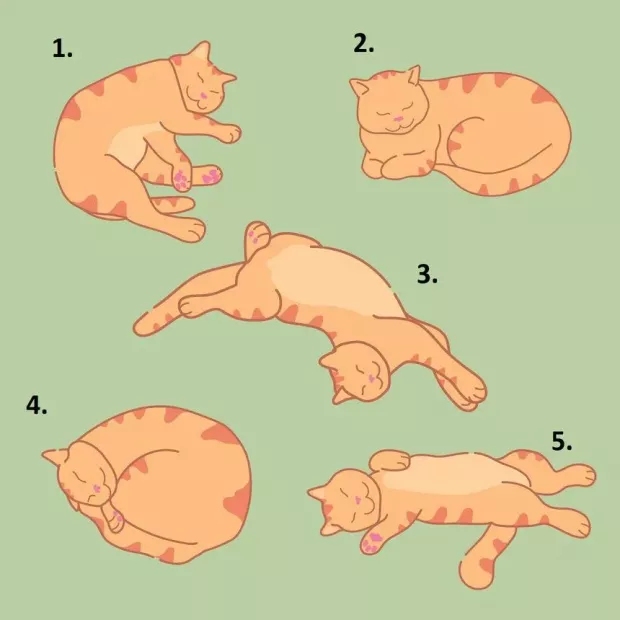 1.

2.

3.

4.

5.