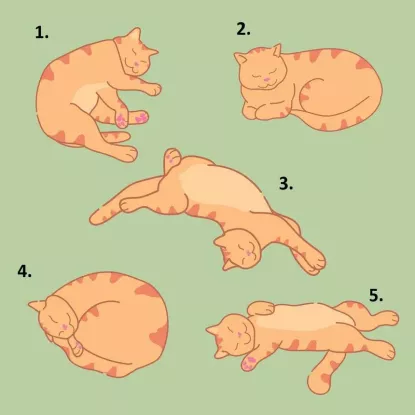 1.

2.

3.

4.

5.